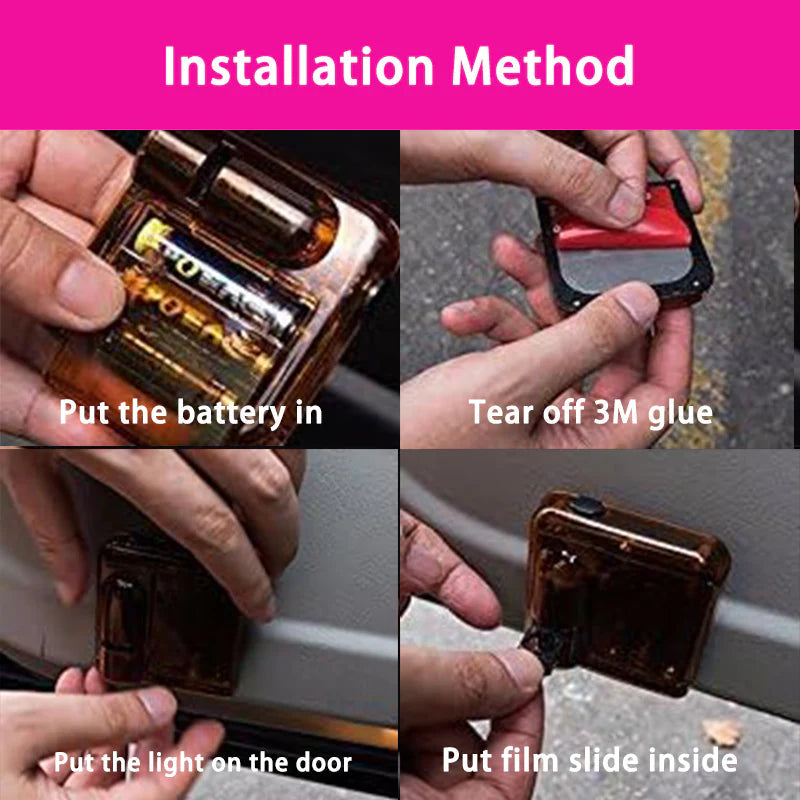 Installation Method

Put the battery in

Tear off 3M glue

Put the light on the door

Put film slide inside